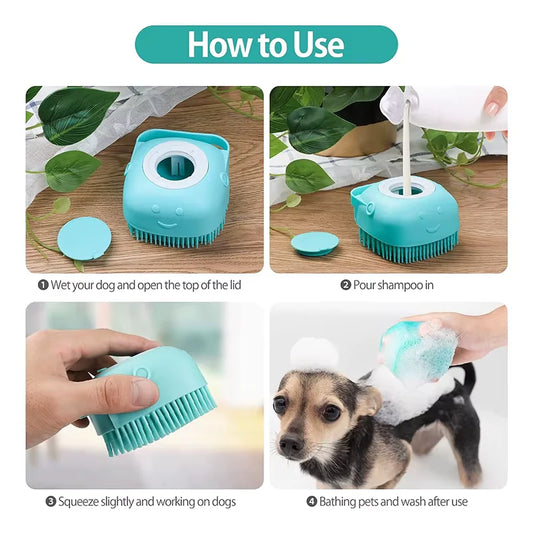 How to Use

❶ Wet your dog and open the top of the lid

❷ Pour shampoo in

❸ Squeeze slightly and working on dogs

❹ Bathing pets and wash after use